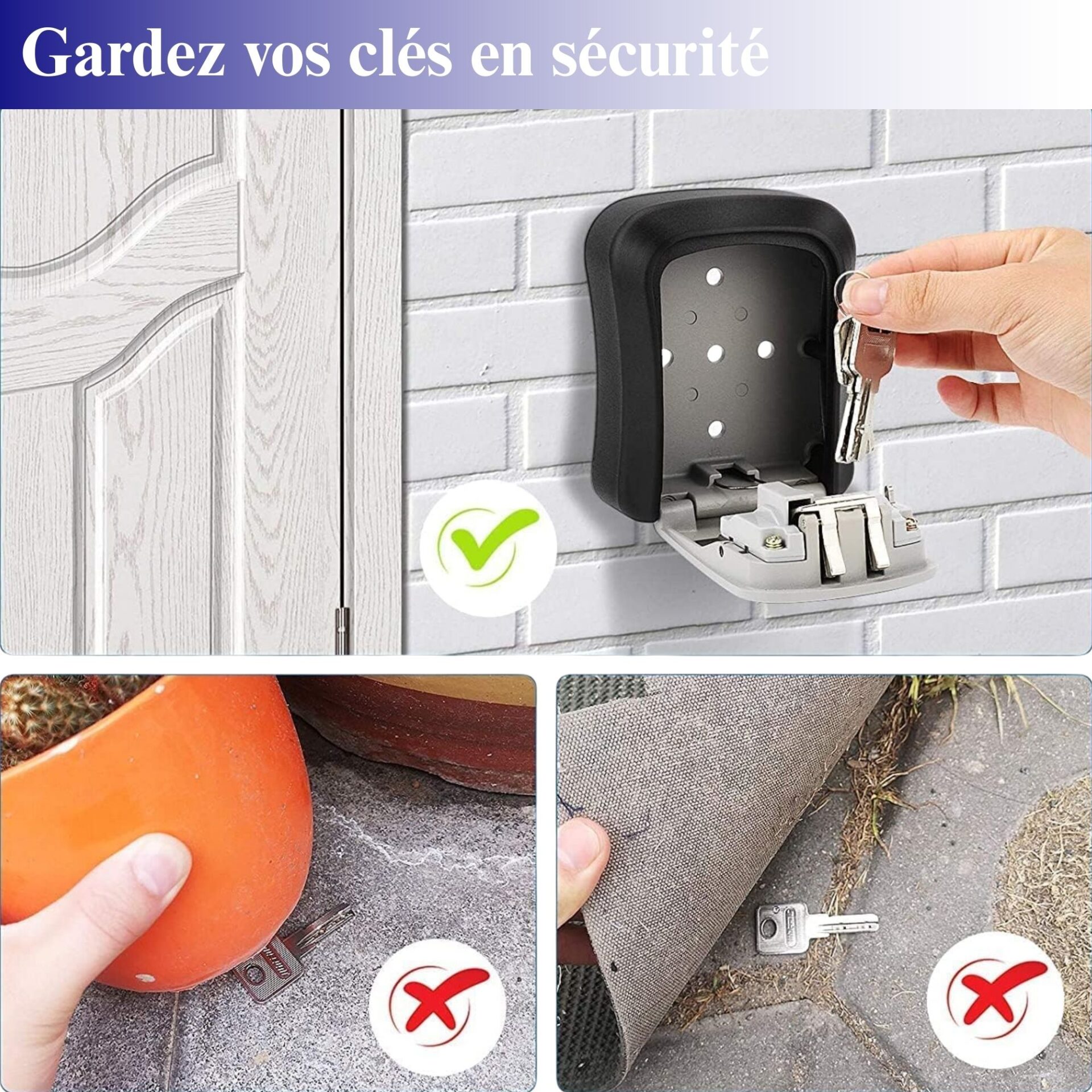 Gardez vos clés en sécurité