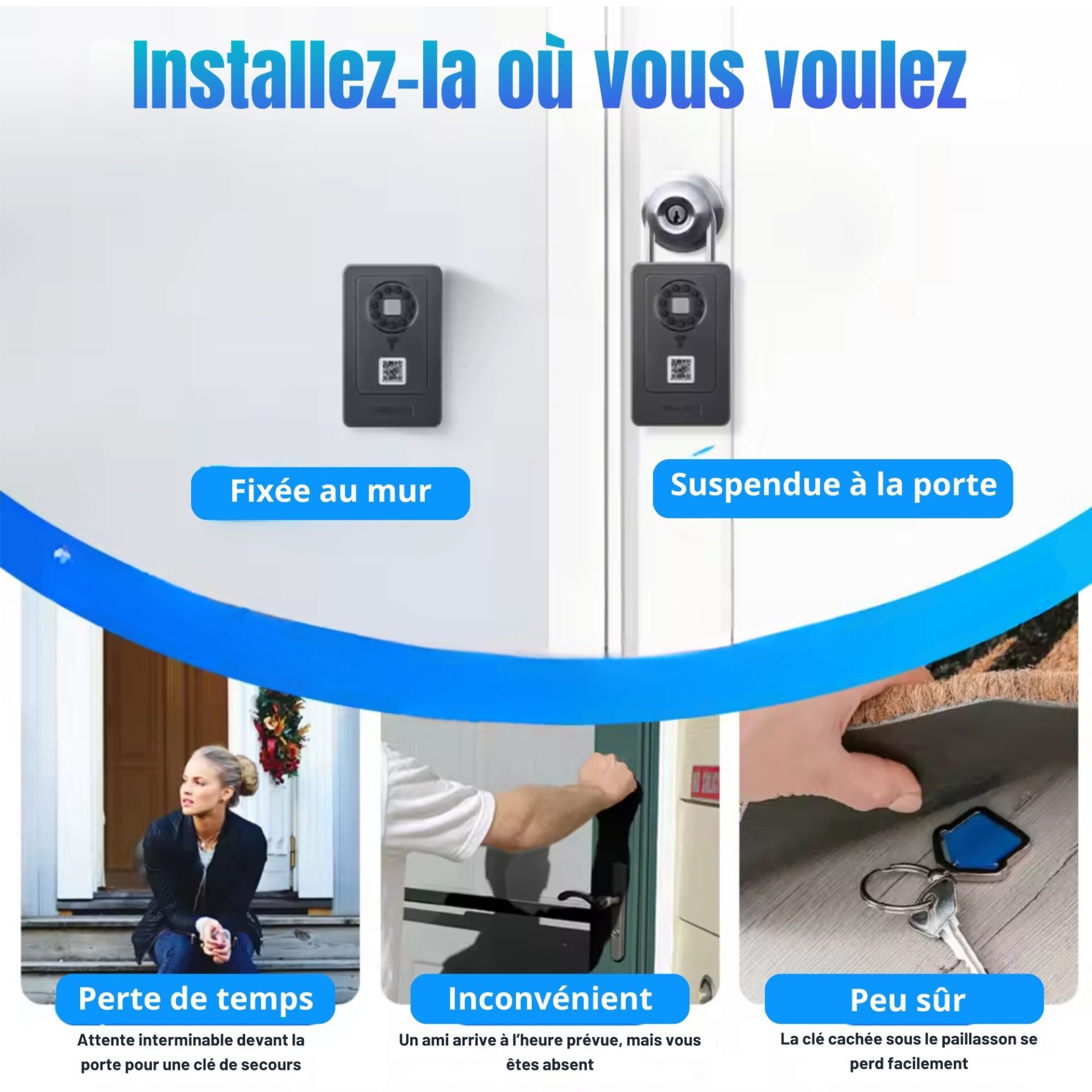 Installez-la où vous voulez

Fixée au mur

Suspendue à la porte

Perte de temps

Attente interminable devant la porte pour une clé de secours

Inconvénient

Un ami arrive à l'heure prévue, mais vous êtes absent

Peu sûr

La clé cachée sous le paillasson se perd facilement