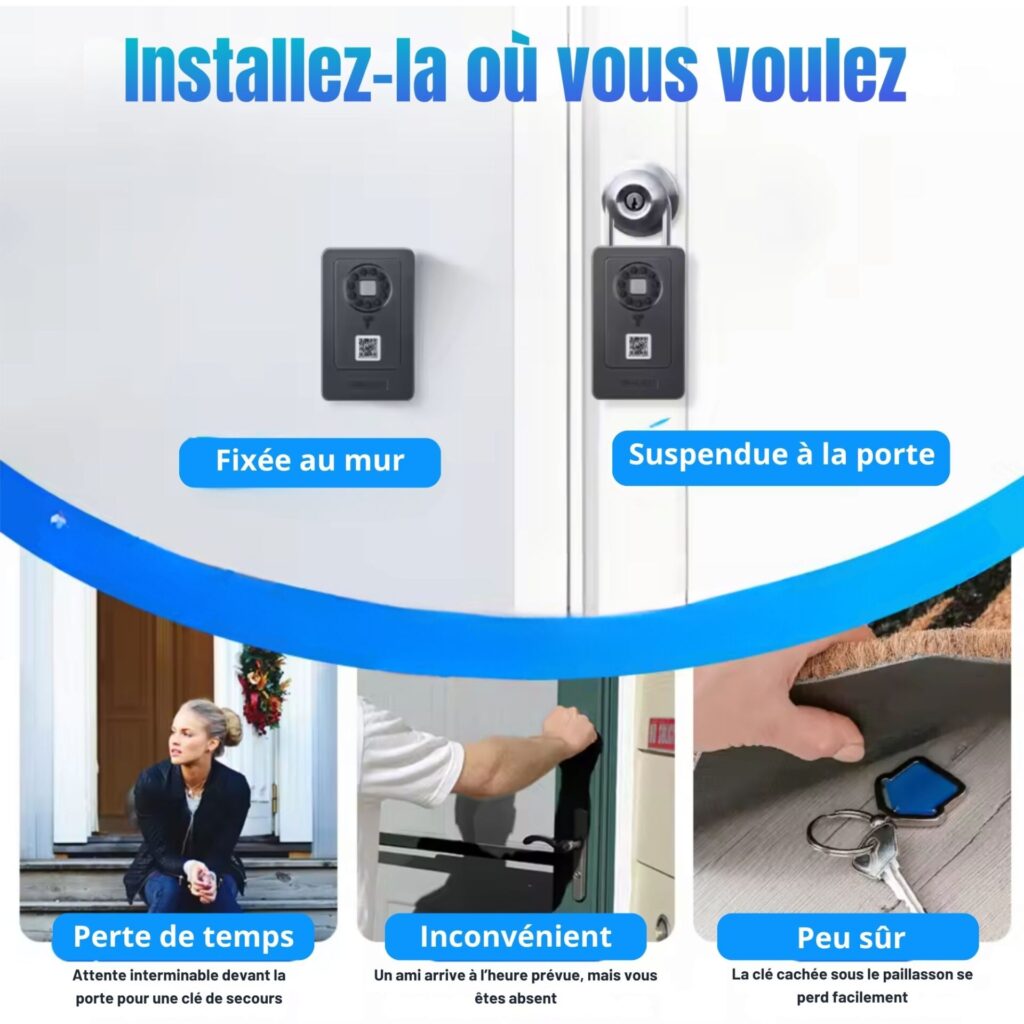 Installez-la où vous voulez

Fixée au mur

Suspendue à la porte

Perte de temps

Attente interminable devant la porte pour une clé de secours

Inconvénient

Un ami arrive à l'heure prévue, mais vous êtes absent

Peu sûr

La clé cachée sous le paillasson se perd facilement