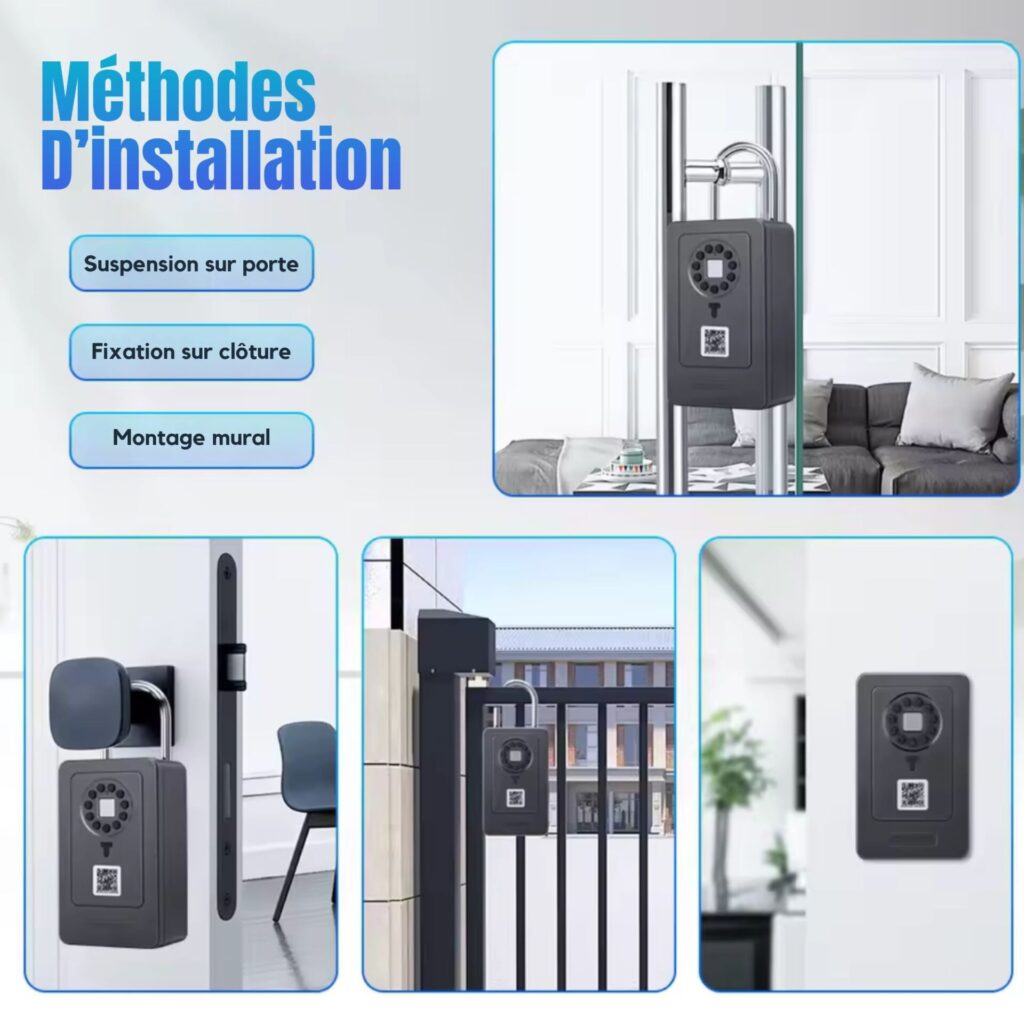 Méthodes D'installation

Suspension sur porte

Fixation sur clôture

Montage mural