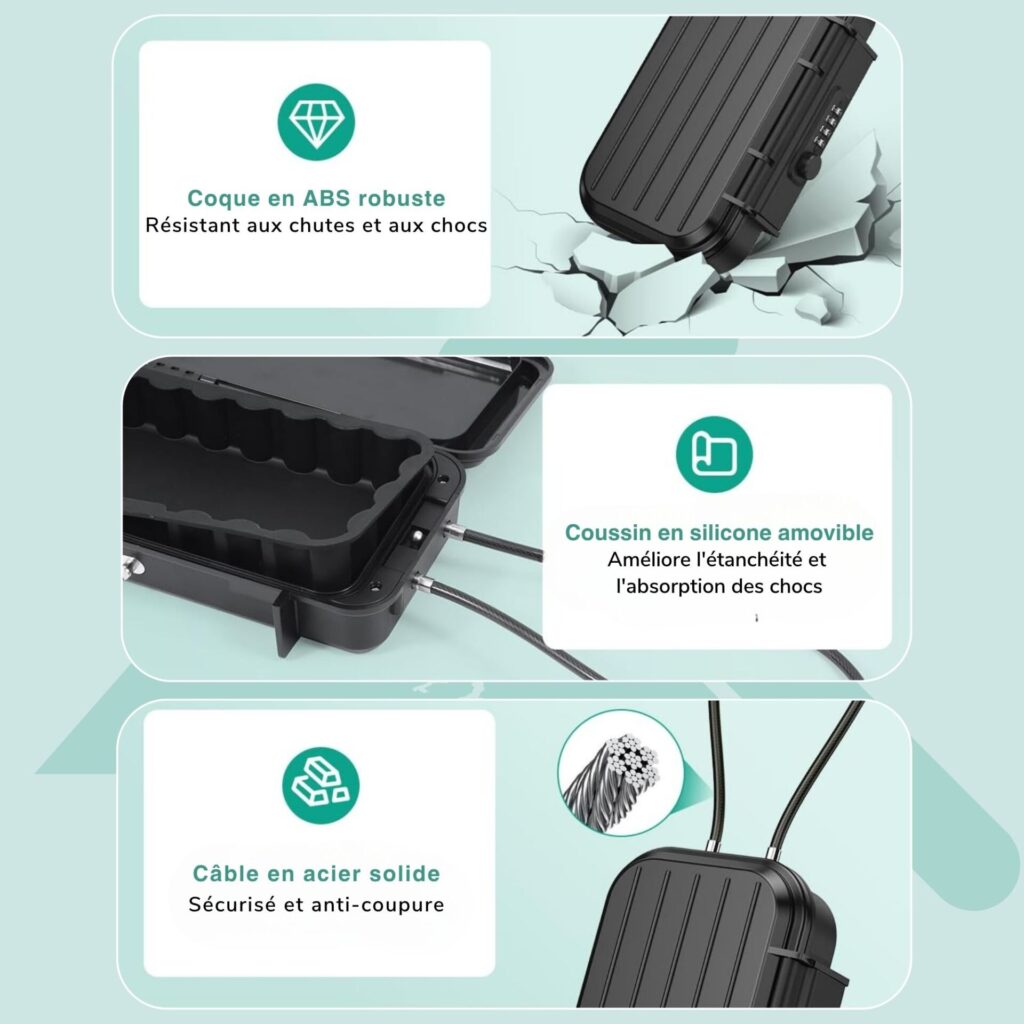 Coque en ABS robuste
Résistant aux chutes et aux chocs

Coussin en silicone amovible
Améliore l'étanchéité et l'absorption des chocs

Câble en acier solide
Sécurisé et anti-coupure