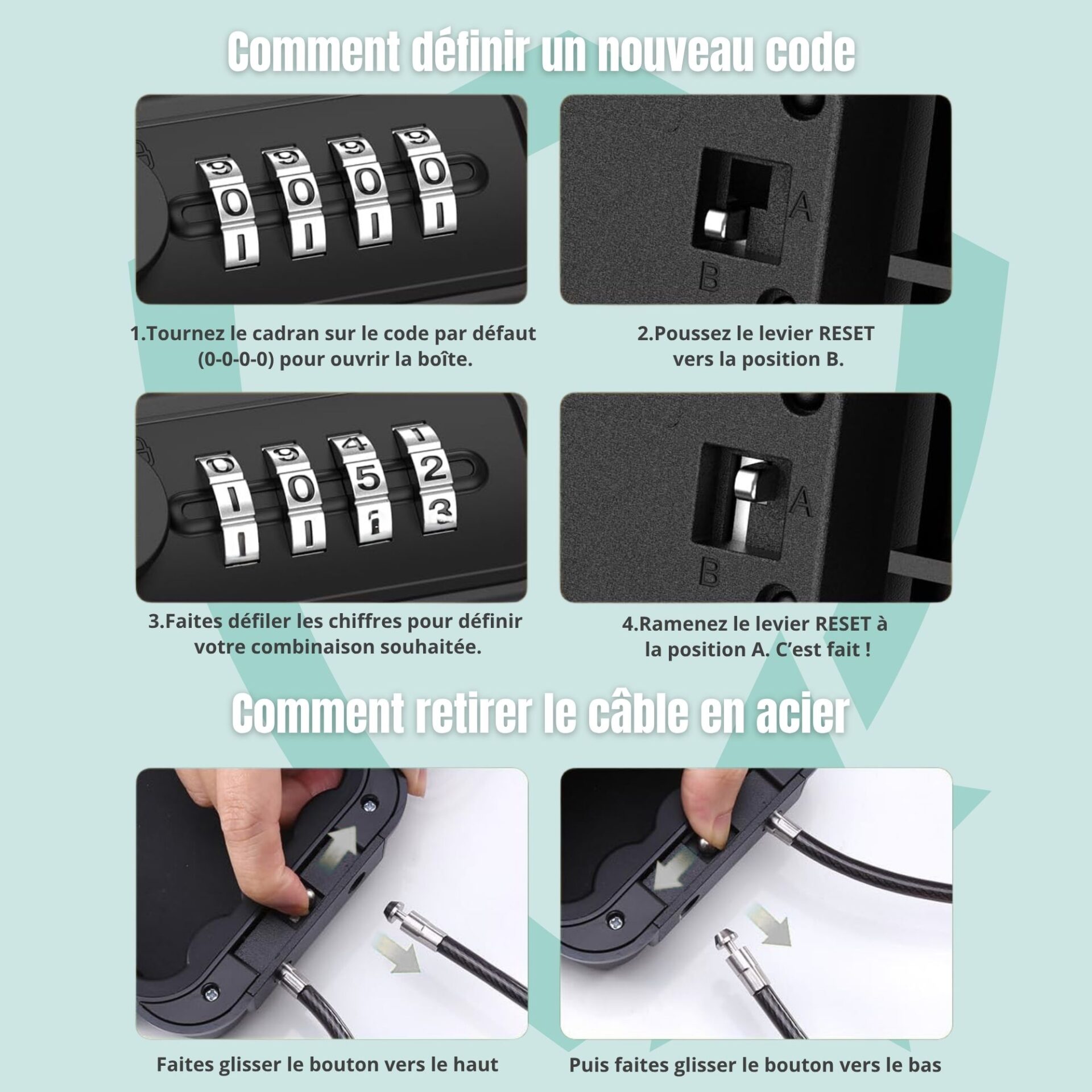 Comment définir un nouveau code

9 9 9 9
0 0 0 0
1 1 1 1

A
B

1.Tournez le cadran sur le code par défaut (0-0-0-0) pour ouvrir la boîte.

2.Poussez le levier RESET vers la position B.

0 9 4 1
1 0 5 2
1 1 1 3

A
B

3.Faites défiler les chiffres pour définir votre combinaison souhaitée.

4.Ramenez le levier RESET à la position A. C'est fait !

Comment retirer le câble en acier

Faites glisser le bouton vers le haut

Puis faites glisser le bouton vers le bas