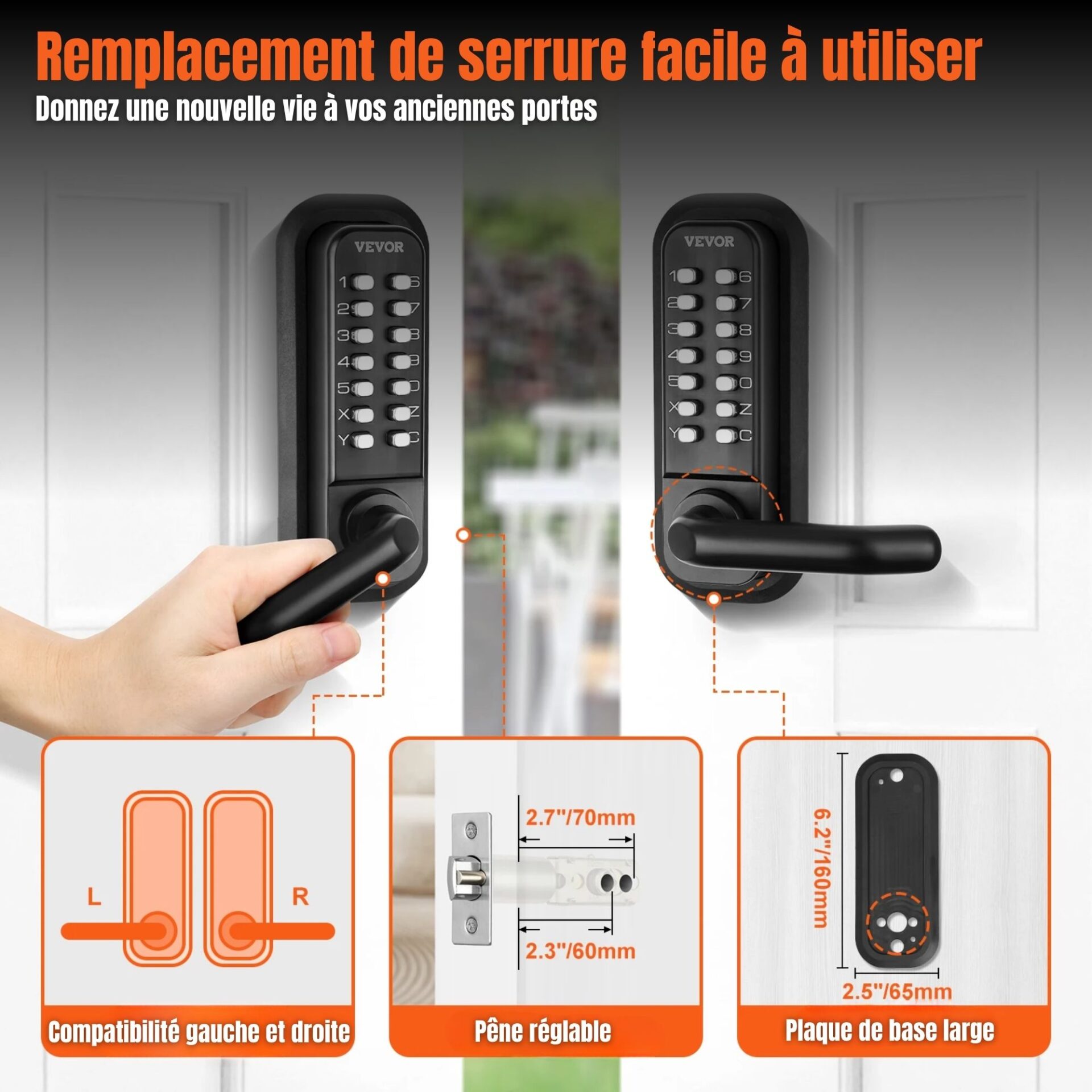 Remplacement de serrure facile à utiliser
Donnez une nouvelle vie à vos anciennes portes

VEVOR
1 6
2 7
3 8
4 9
5 0
X Z
Y C

VEVOR
1 6
2 7
3 8
4 9
5 0
X Z
Y C

L
R
Compatibilité gauche et droite

2.7"/70mm
2.3"/60mm
Pêne réglable

6.2"/160mm
2.5"/65mm
Plaque de base large